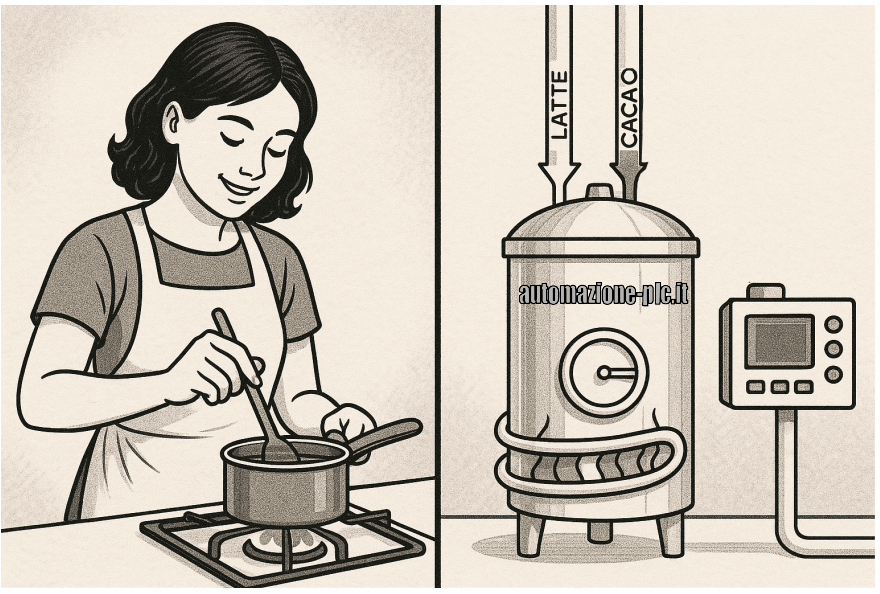 LATTE
CACAO
automazione-plc.it